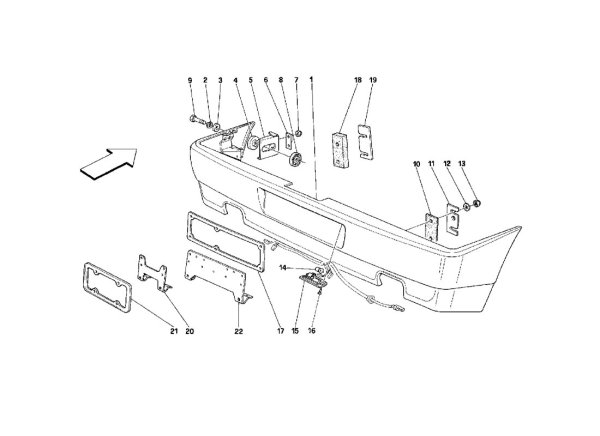 9 2 3 4 5 6 8 7 1 18 19

10 11 12 13

14

21 20 22 17 15 16