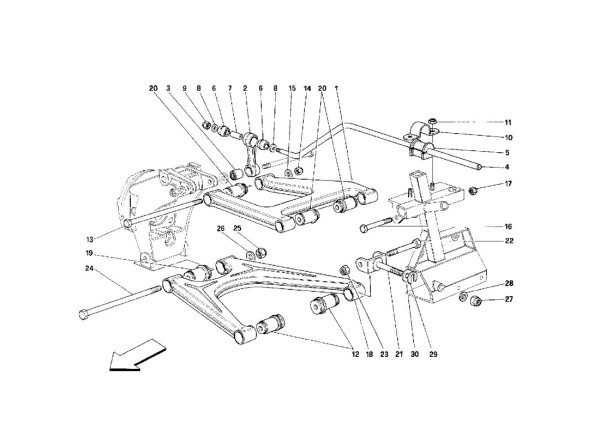 20 3 9 8 6 7 2 6 8 15 14 20 1

11
10
5
4
17
16
22
13
26 25
19
24
28
27

12 18 23 21 30 29