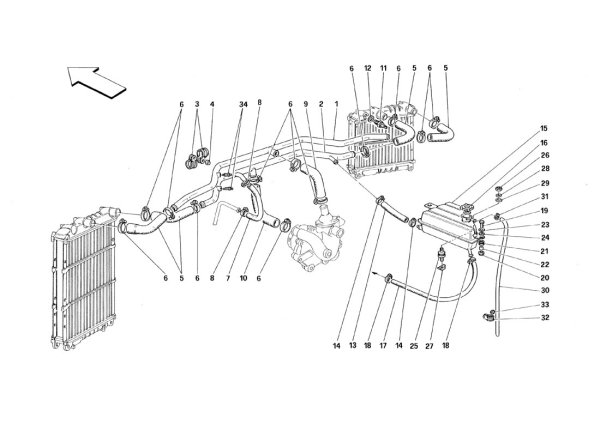 6 12 11 6 5 6 5
6 3 4 34 8 6 9 2 1
15
16
26
28
29
31
19
23
24
21
22
20
30
33
32
6 5 6 8 7 10 6
14 13 18 17 14 25 27 18