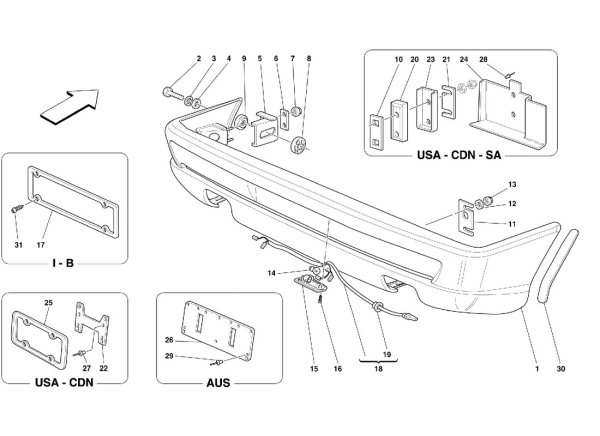 2 3 4 9 5 6 7 8

10 20 23 21 24 28

USA - CDN - SA

13
12
11

31 17

I - B

14

25

27 22

USA - CDN

26
29

AUS

15 16 19 18 1 30