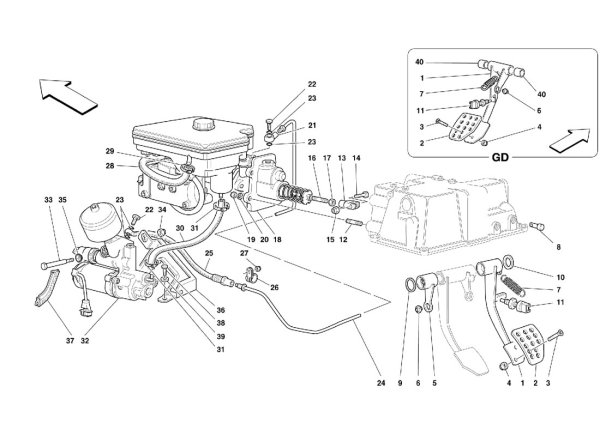 40
1
7
11
3
2
40
6
4
GD
22
23
21
23
29
28
16
17
13
14
33
35
23
22
34
30
31
19
20
18
15
12
8
25
27
26
10
7
11
36
38
39
31
37
32
24
9
6
5
4
1
2
3