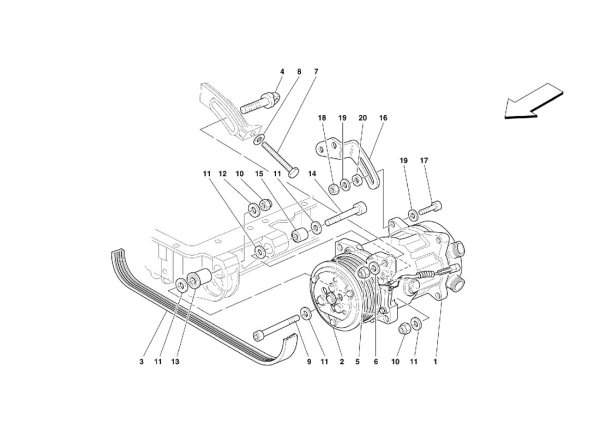 4
8
7
18
19
20
16
19
17
11
12
10
15
11
14
3
11
13
9
11
2
5
6
10
11
1