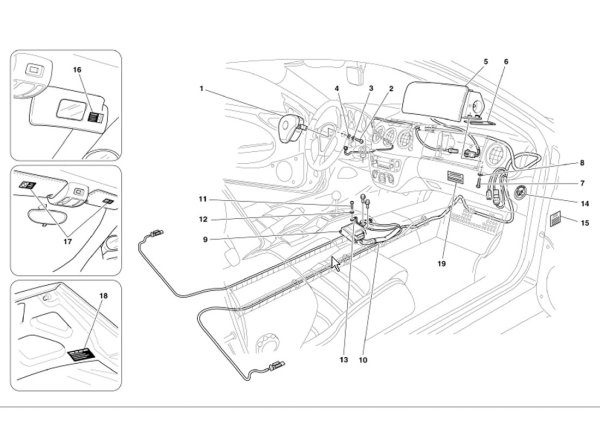 16
17
18
1
4
3
2
5
6
8
7
14
15
11
12
9
19
13
10