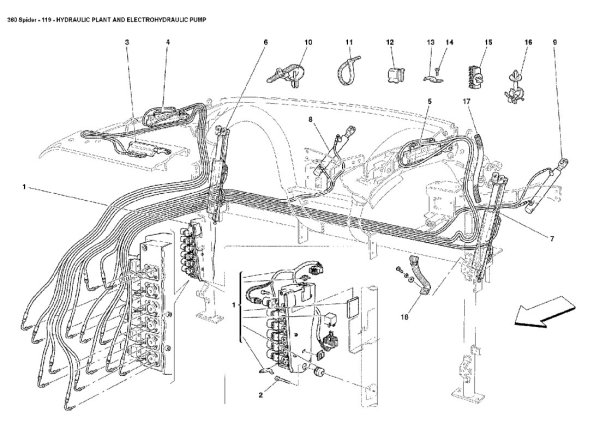 360 Spider - 119 - HYDRAULIC PLANT AND ELECTROHYDRAULIC PUMP

3
4
6
10
11
12
13
14
15
16
9
8
5
17
1
7
1
18
2