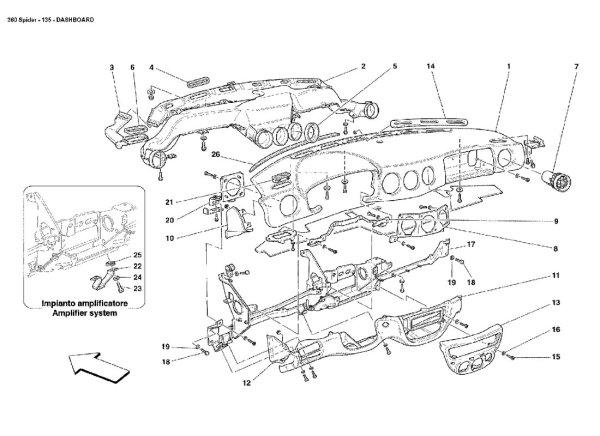 360 Spider - 135 - DASHBOARD

3
6
4
2
5
14
1
7
26
21
20
10
9
8
17
19
18
11
13
16
15
19
18
12
25
22
24
23

Impianto amplificatore
Amplifier system