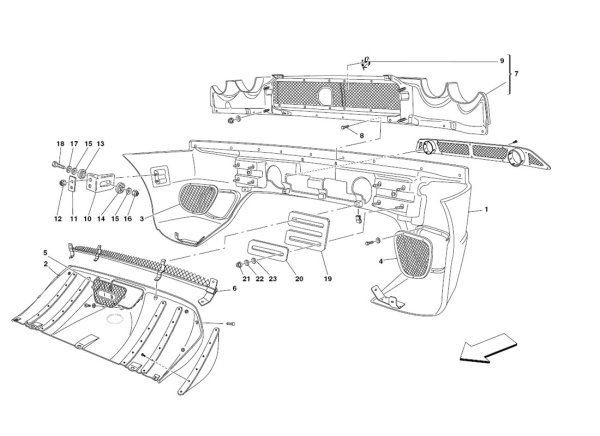 9
7
8
18 17 15 13
12 11 10 14 15 16
3
1
4
5
2
6
21 22 23
20
19