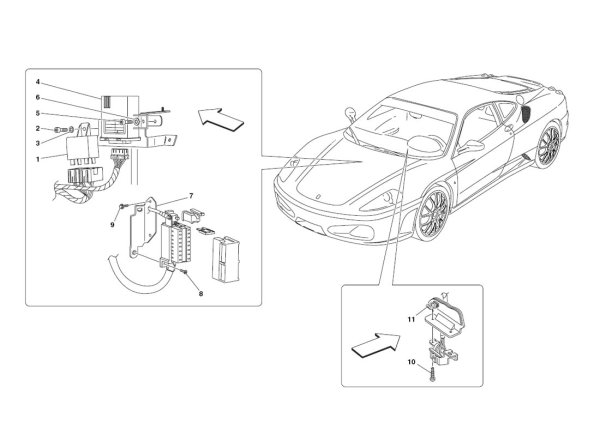 4
6
5
2
3
1
7
9
8
11
10