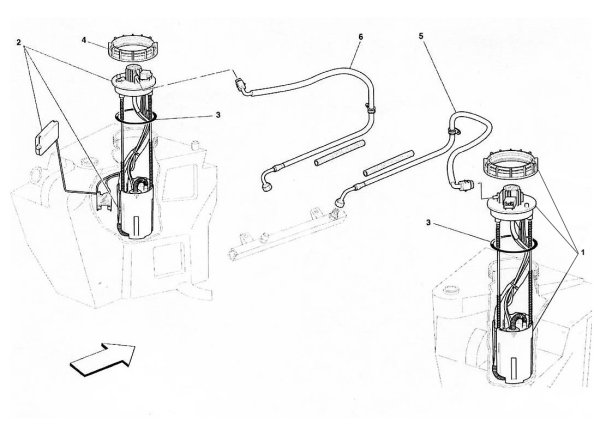 2
4
6
5
3
3
1