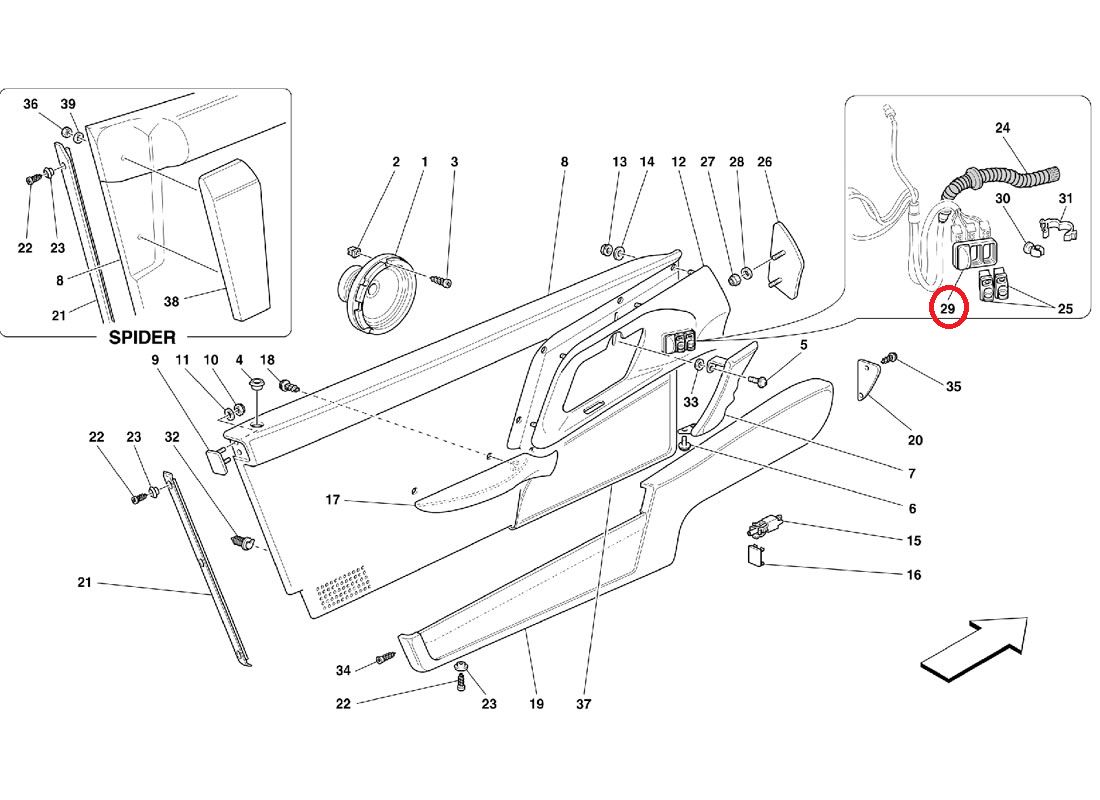 36 39
22 23
8
21
38
SPIDER
2 1 3
8
13 14 12 27 28 26
24
30 31
29 25
9 11 10 4 18
5
33
35
20
7
6
22 23 32
17
15
16
21
34
22 23 19 37