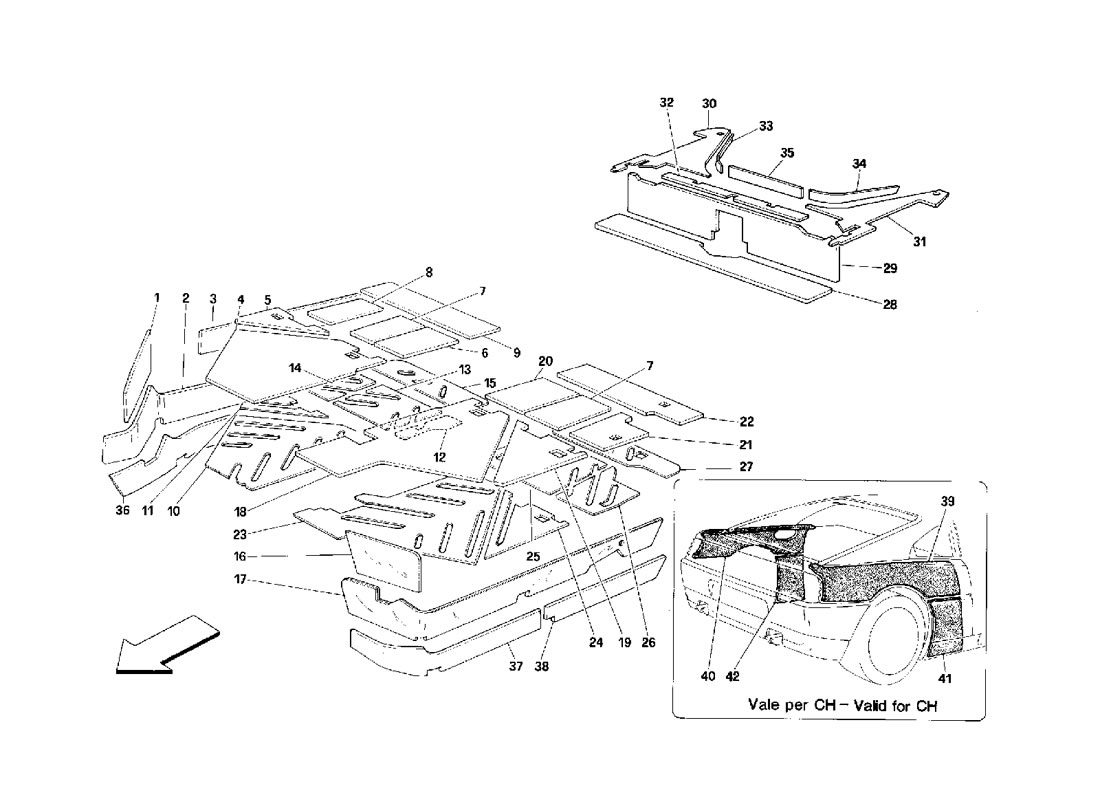 32 30 33 35 34 31 29 28

1 2 3 4 5 8 7 6 9 14 13 15 20 7 22 21 27 12 36 11 10 18 23 16 17 25 24 19 26 37 38

39 40 42 41

Vale per CH – Valid for CH