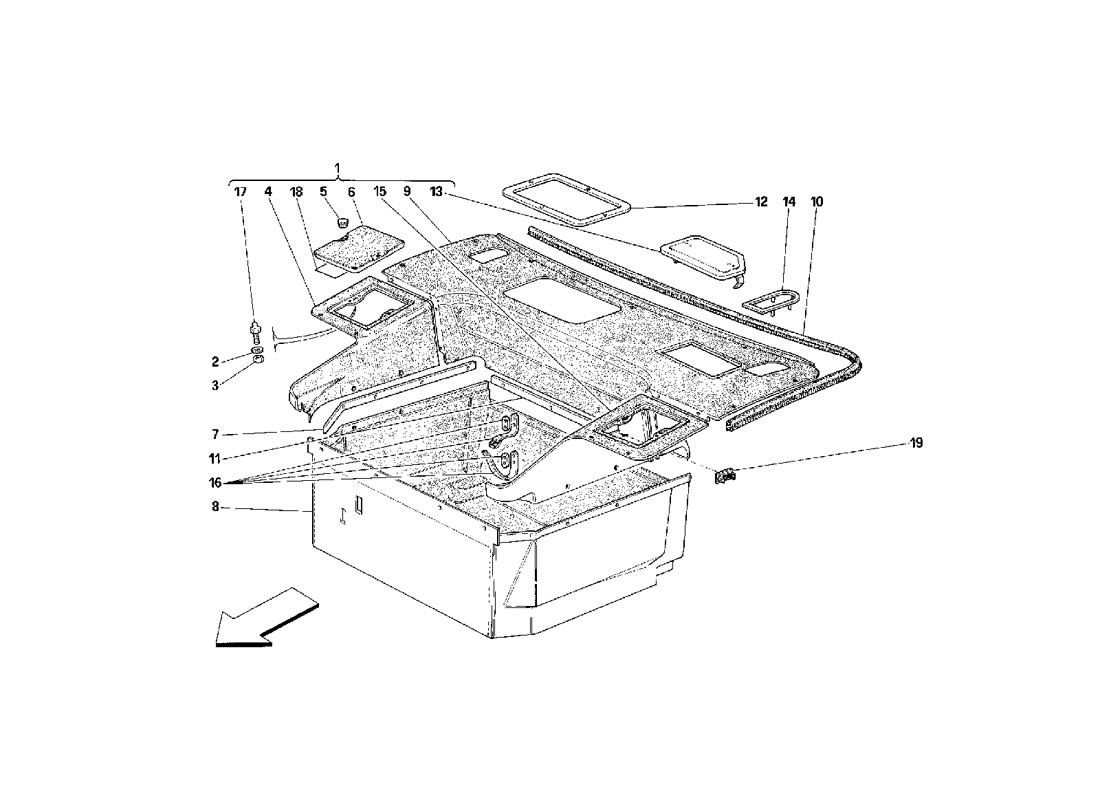 1
17
4
18
5
6
15
9
13
12
14
10
2
3
7
11
16
8
19