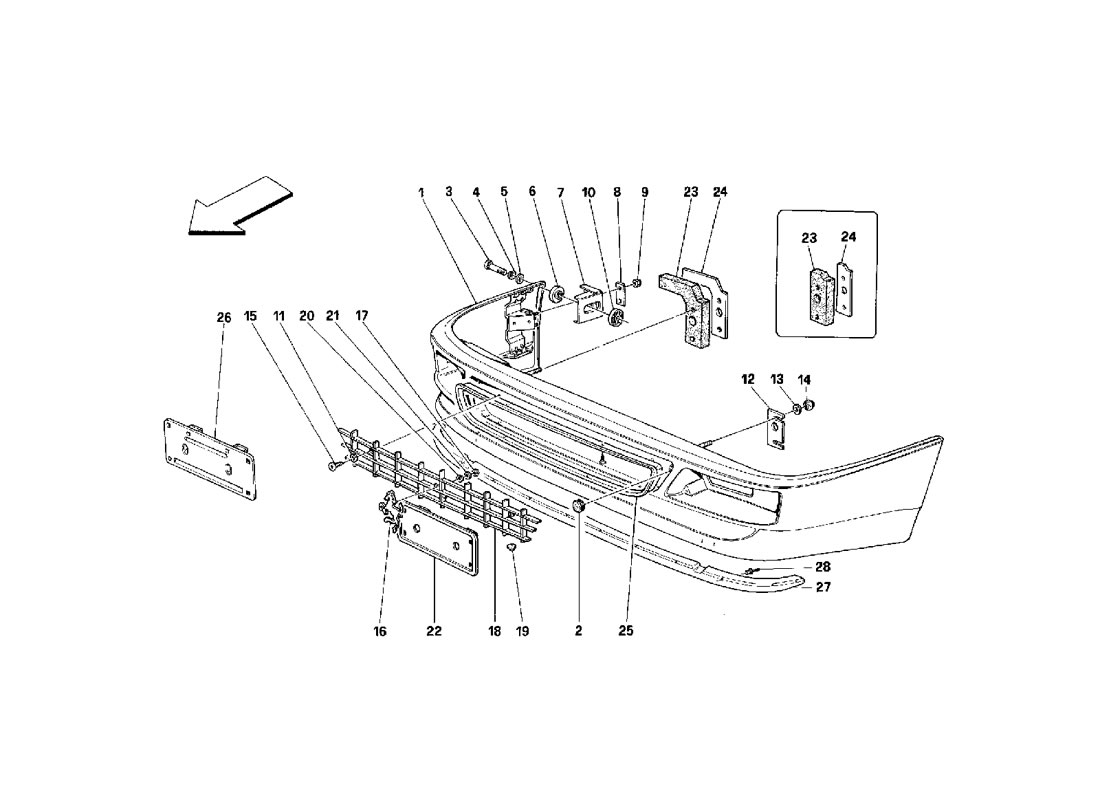 1 3 4 5 6 7 10 8 9 23 24

23 24

26 15 11 20 21 17

12 13 14

28
27

16 22 18 19 2 25