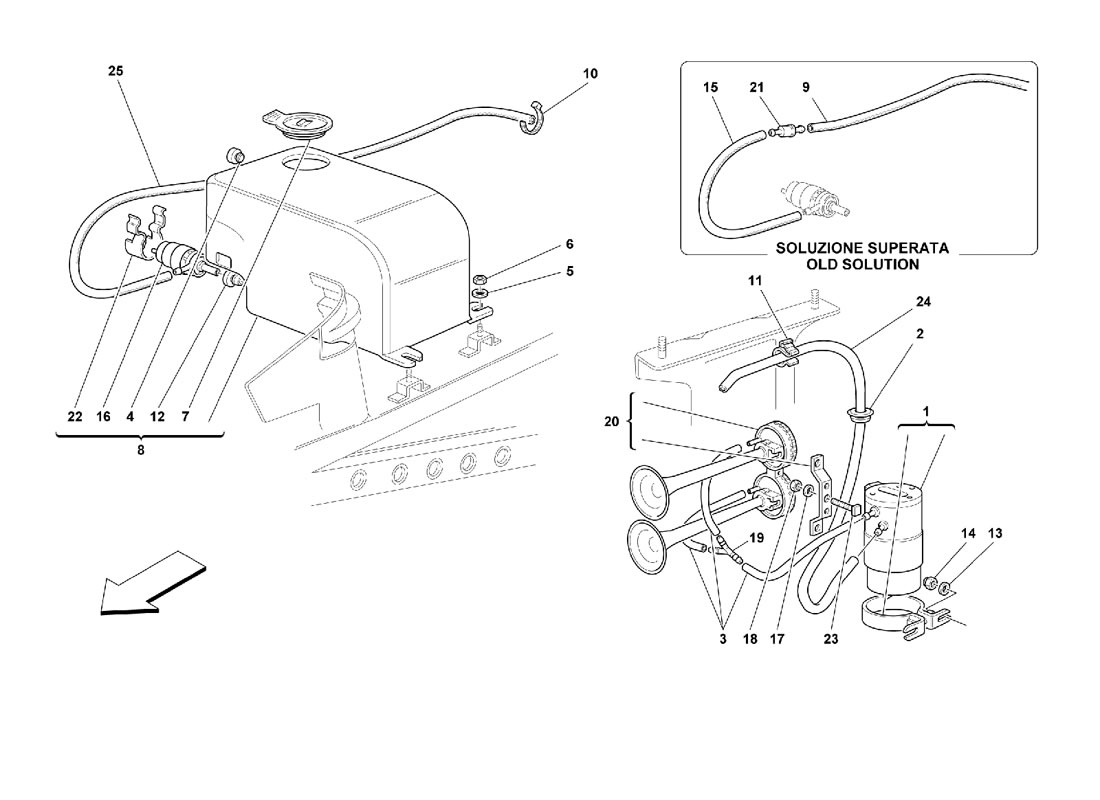 25

10

6

5

22 16 4 12 7

8

15 21 9

SOLUZIONE SUPERATA
OLD SOLUTION

11

24

2

20

1

19

14 13

3 18 17 23