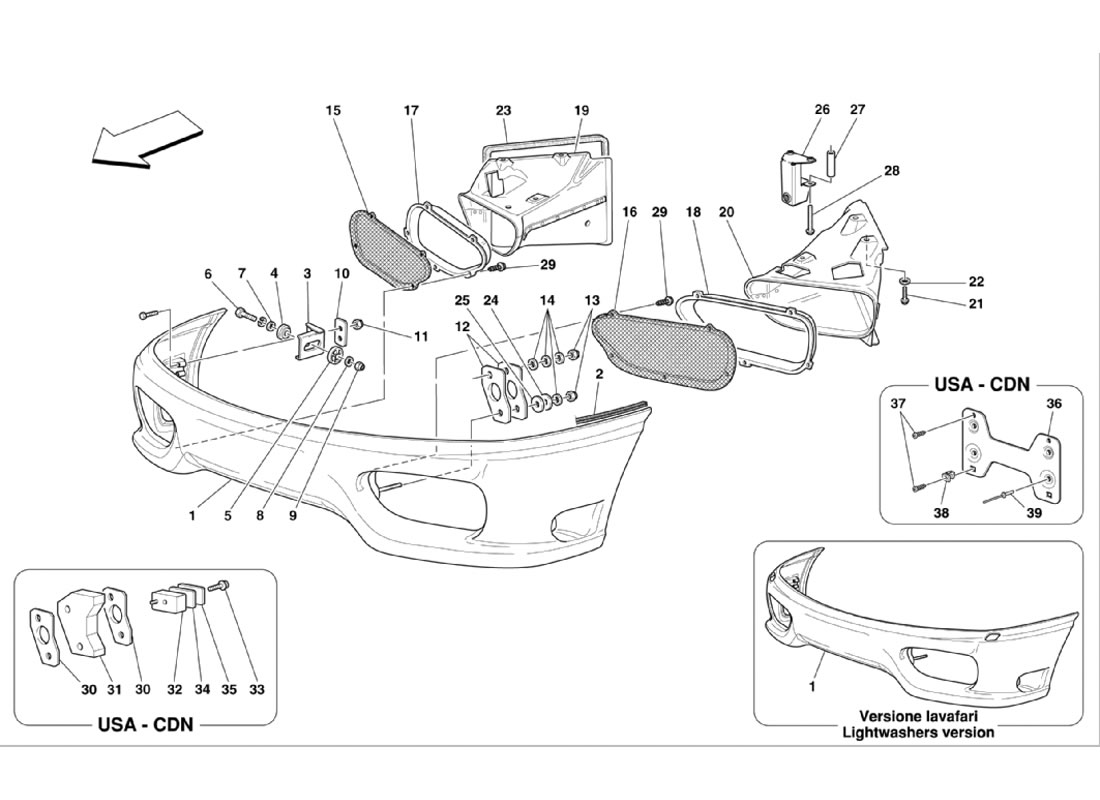 15 17 23 19 26 27 28 16 29 18 20 29 22 21 6 7 4 3 10 11 25 24 14 13 12 2 1 5 8 9

USA - CDN
37 36 38 39

30 31 30 32 34 35 33
USA - CDN

1
Versione lavafari
Lightwashers version