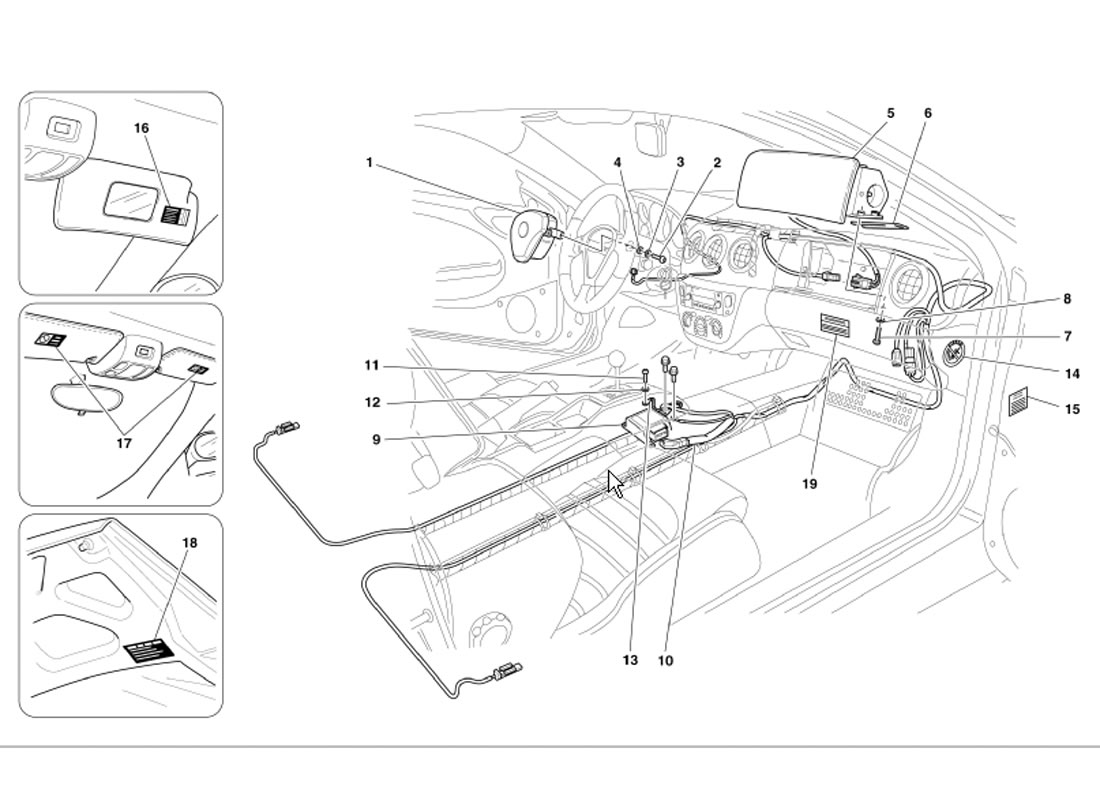 16
17
18
1
4
3
2
5
6
8
7
14
15
11
12
9
19
13
10