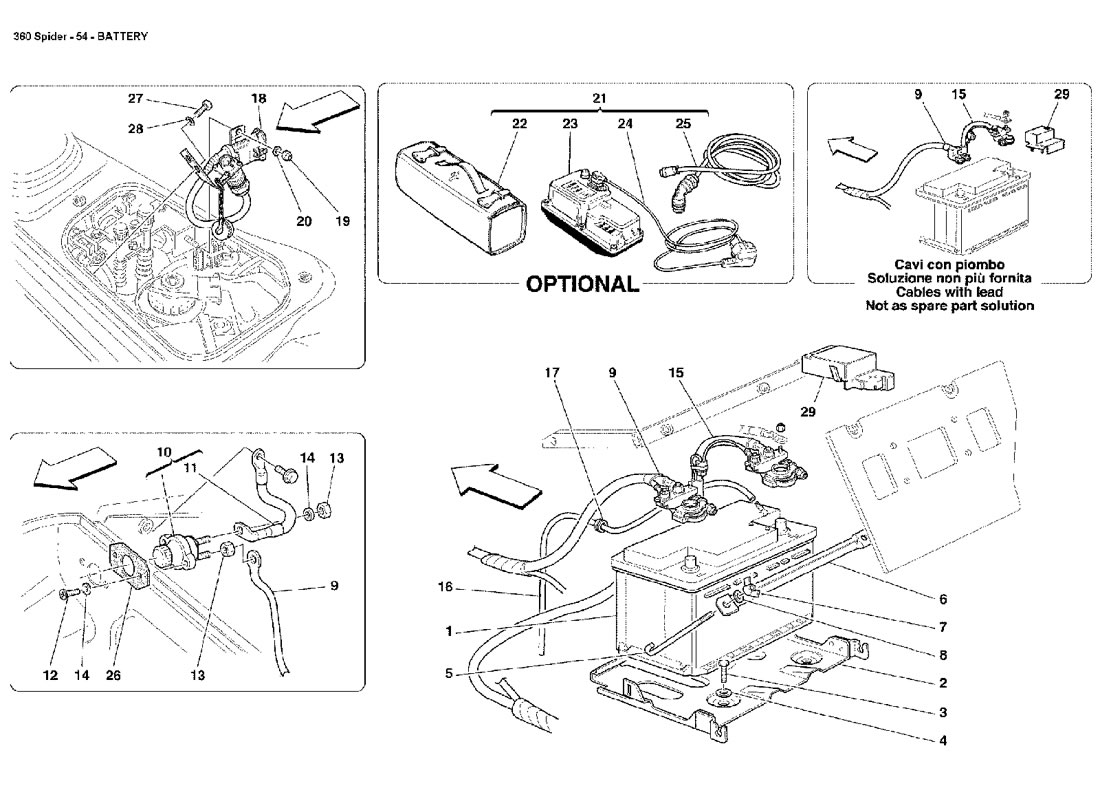 360 Spider - 54 - BATTERY

27
28
18
20
19

21
22
23
24
25
OPTIONAL

9
15
29
Cavi con piombo
Soluzione non più fornita
Cables with lead
Not as spare part solution

10
11
14
13
9
12
14
26
13

17
9
15
29
16
1
5
6
7
8
2
3
4