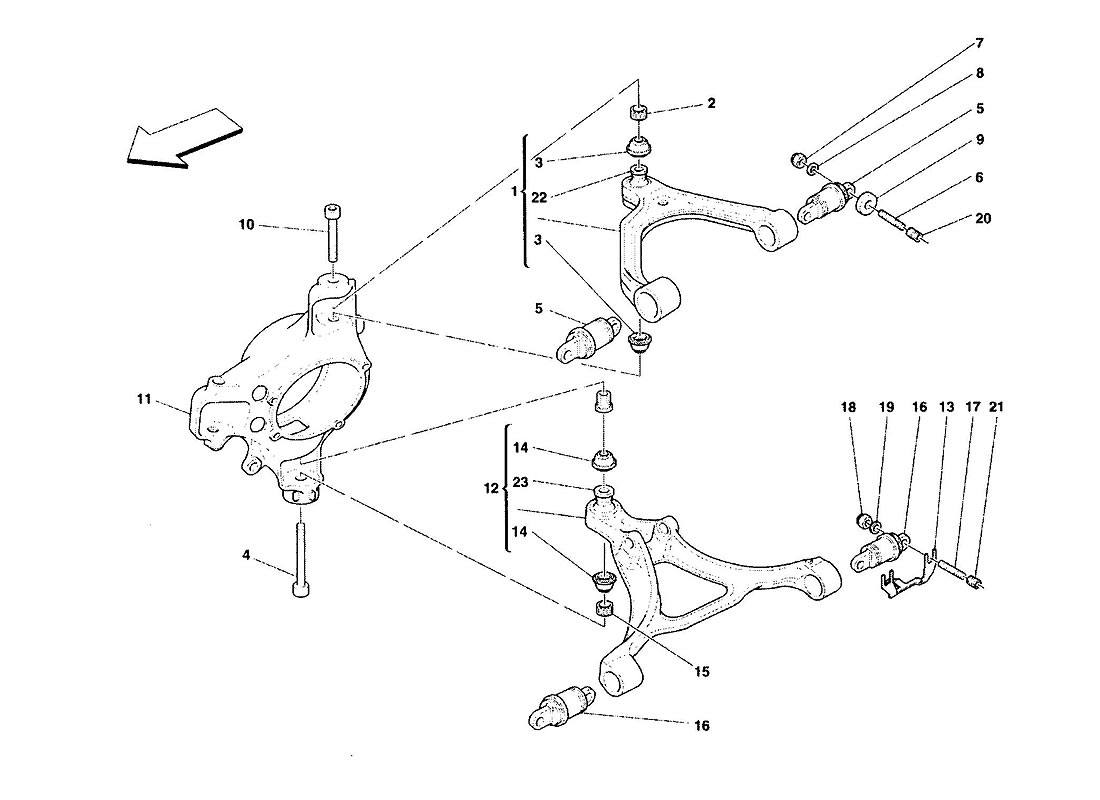 7
8
5
9
6
20
2
3
1
22
3
10
5
11
18 19 16 13 17 21
14
12
23
14
4
15
16