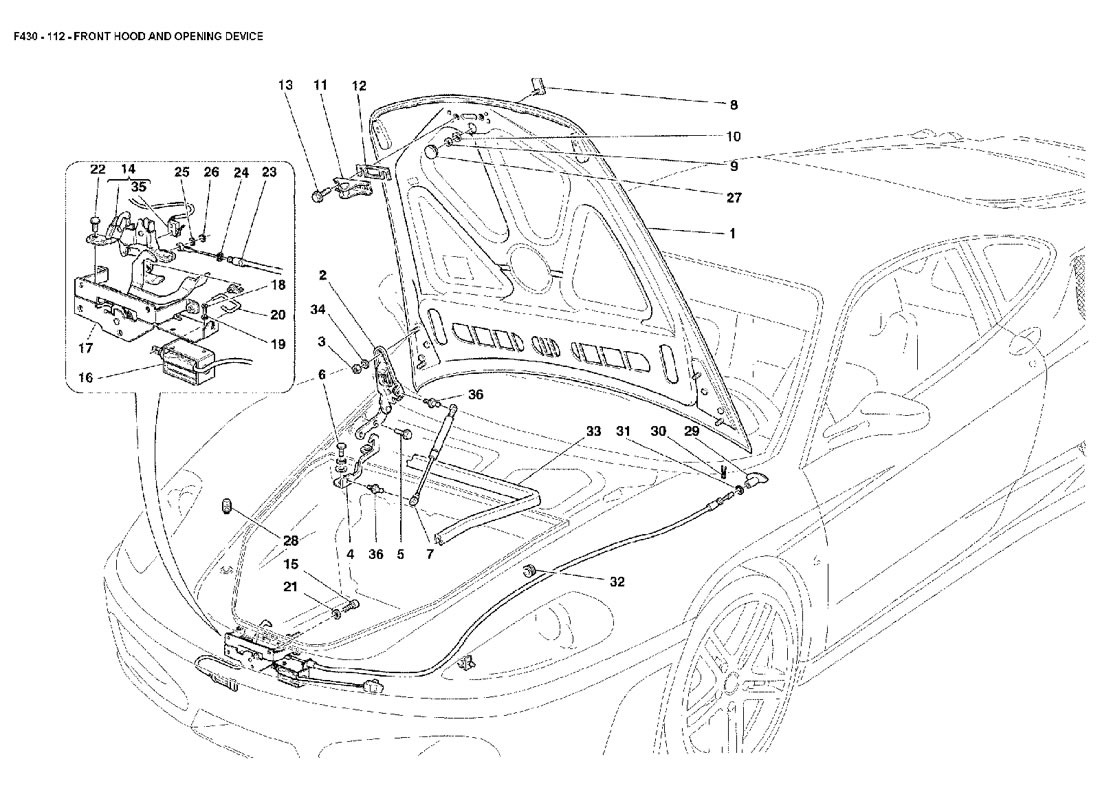 F430 - 112 - FRONT HOOD AND OPENING DEVICE

13
11
12
8
10
9
27
1
22
14
35
25
26
24
23
18
20
19
17
16
2
34
3
6
36
33
31
30
29
28
4
36
5
7
15
21
32