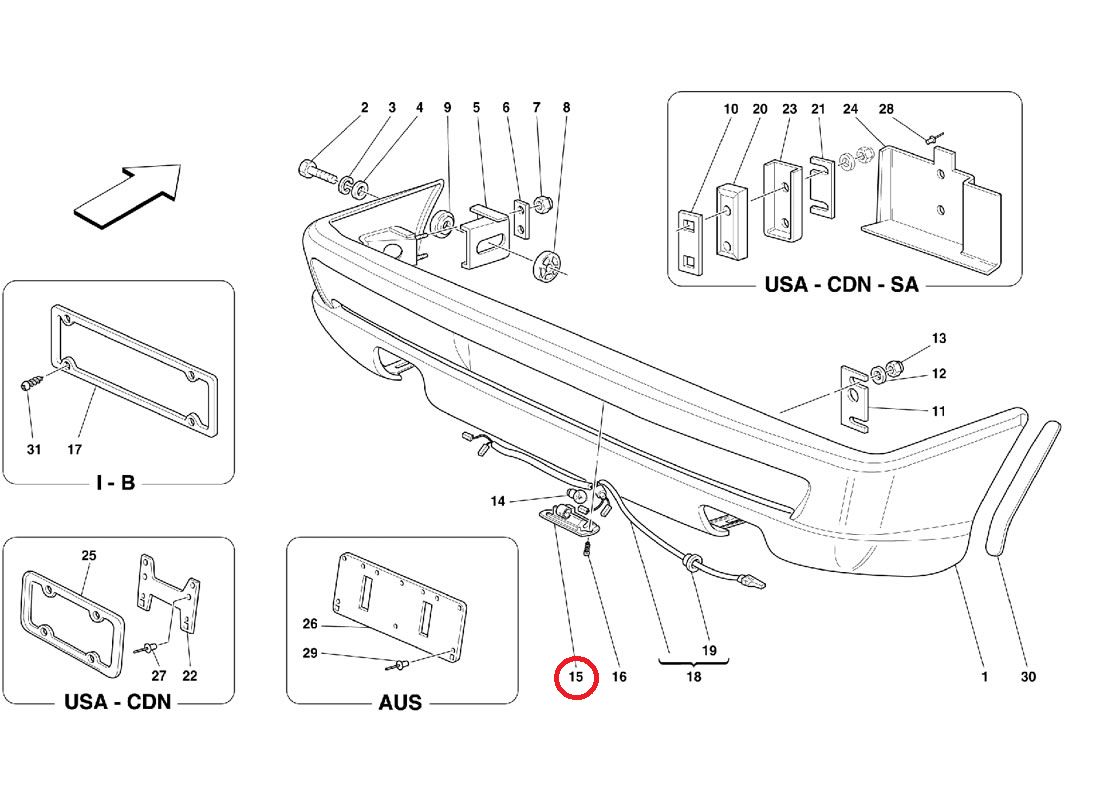 2 3 4 9 5 6 7 8

10 20 23 21 24 28

USA - CDN - SA

13
12
11

31 17

I - B

14

25

22
27

USA - CDN

26
29

AUS

15 16 19
18

1 30