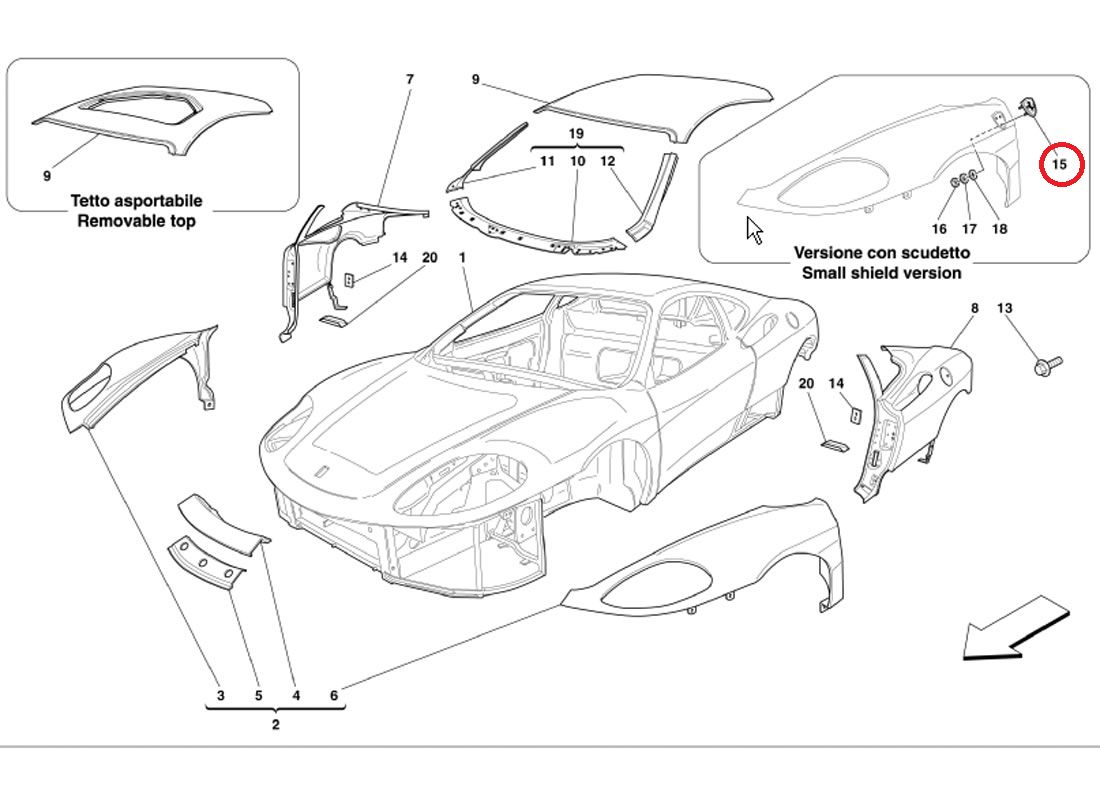 9
Tetto asportabile
Removable top

7

9

19
11 10 12

15
16 17 18
Versione con scudetto
Small shield version

14 20

1

8 13

20 14

3 5 4 6
2