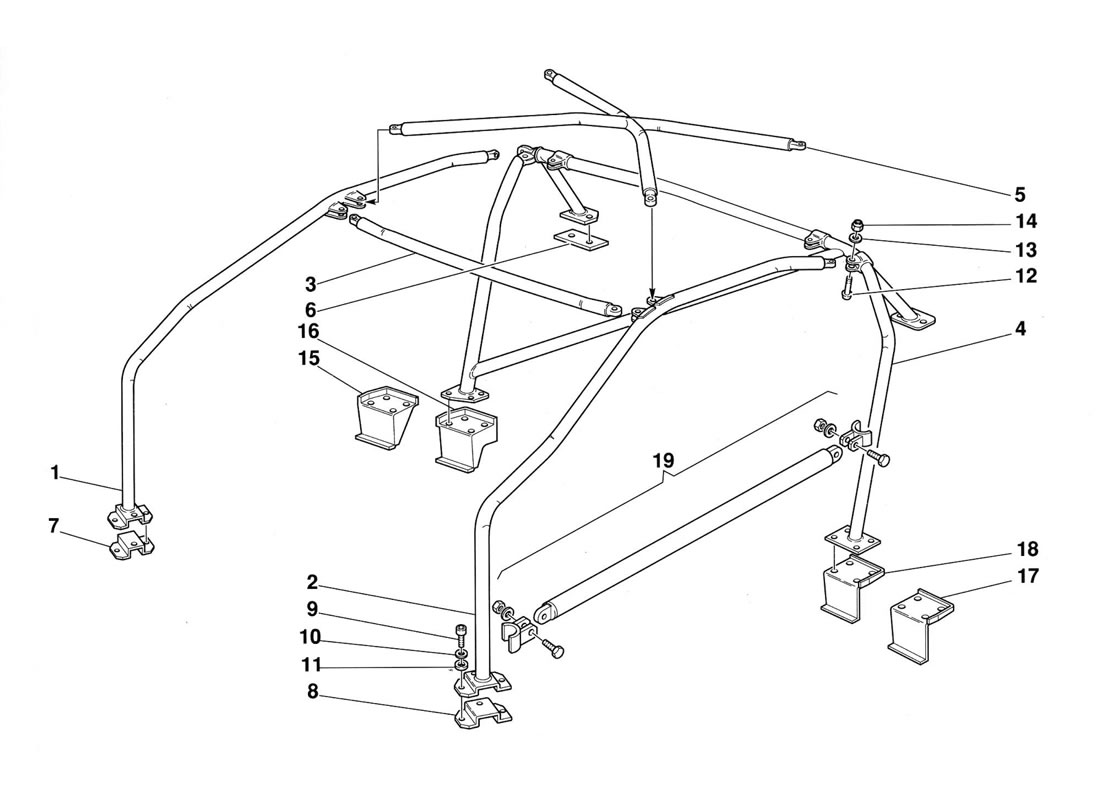 5
14
13
12
4
3
6
16
15
19
1
7
18
17
2
9
10
11
8