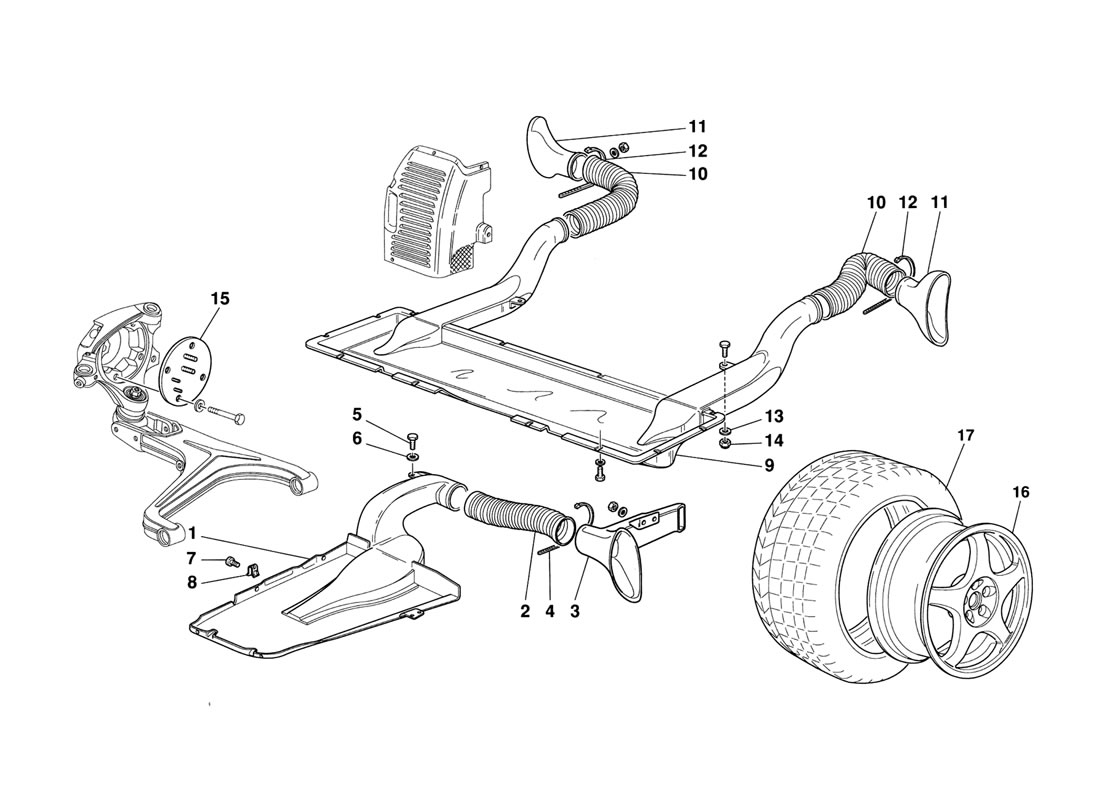 11
12
10
10 12 11
15
5
6
13
14
9
17
16
1
7
8
2 4 3