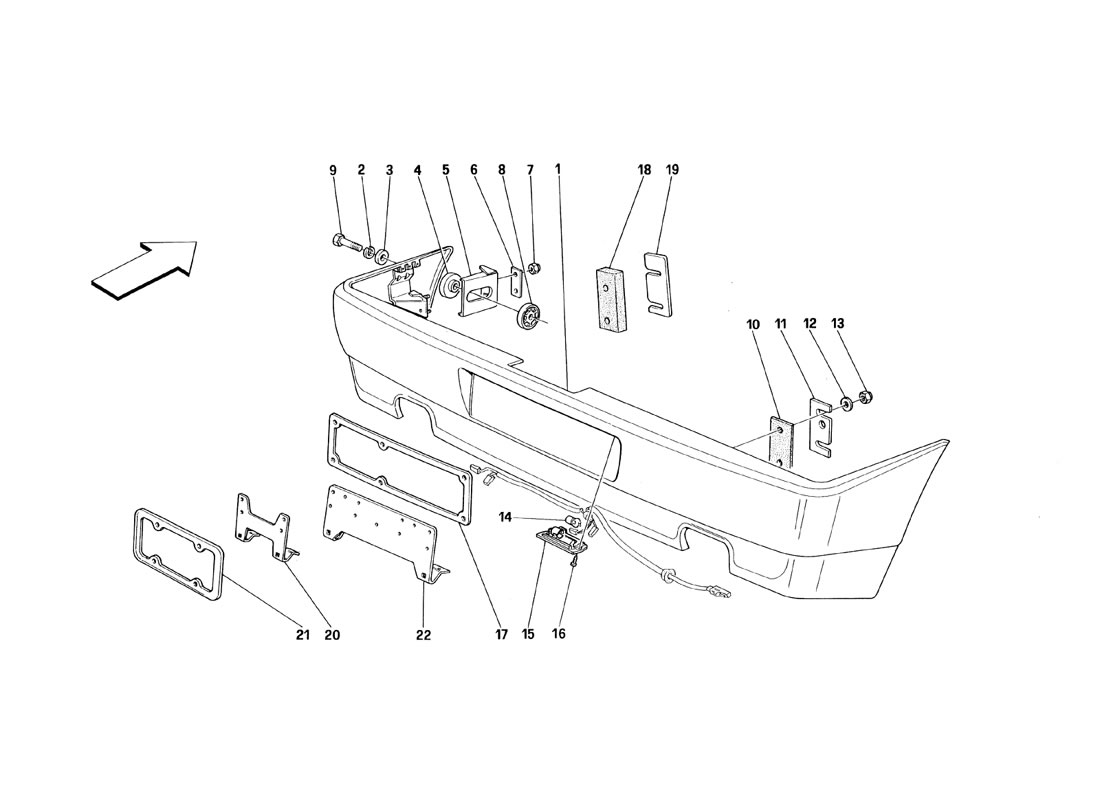 9 2 3 4 5 6 8 7 1 18 19

10 11 12 13

14

21 20 22 17 15 16