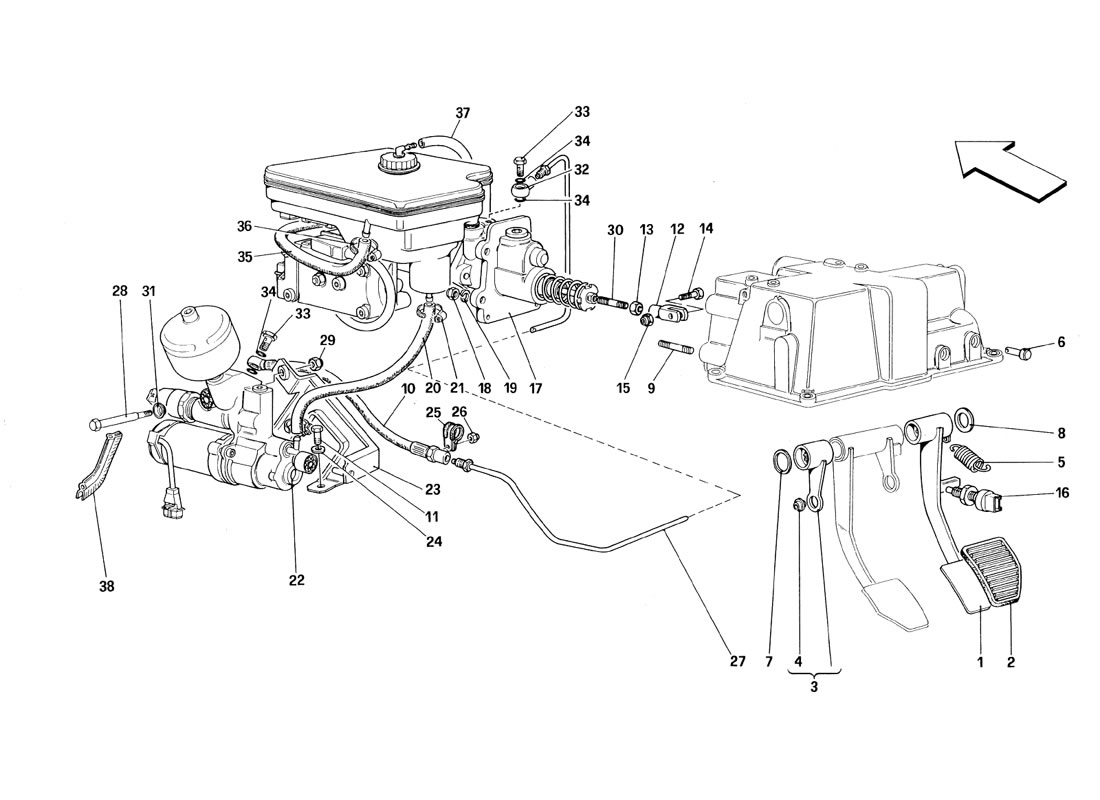 37
33
34
32
34
36
35
30
13
12
14
28
31
34
33
29
20
21
18
19
17
15
9
6
10
25
26
8
5
16
23
11
24
22
38
27
7
4
3
1
2