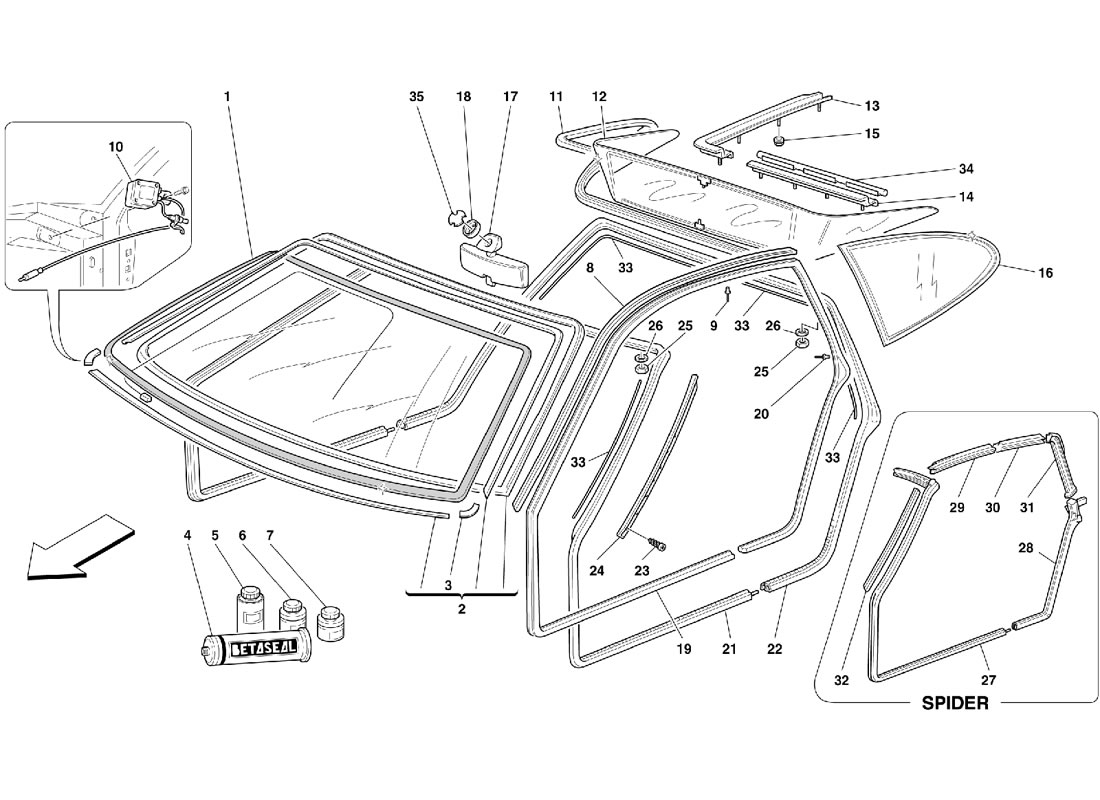 1
35
18
17
11
12
13
15
34
14
16
10
8
33
9
33
26
25
26
25
20
33
33
24
23
19
21
22
4
5
6
7
BETASEAL
3
2
29
30
31
28
32
27
SPIDER