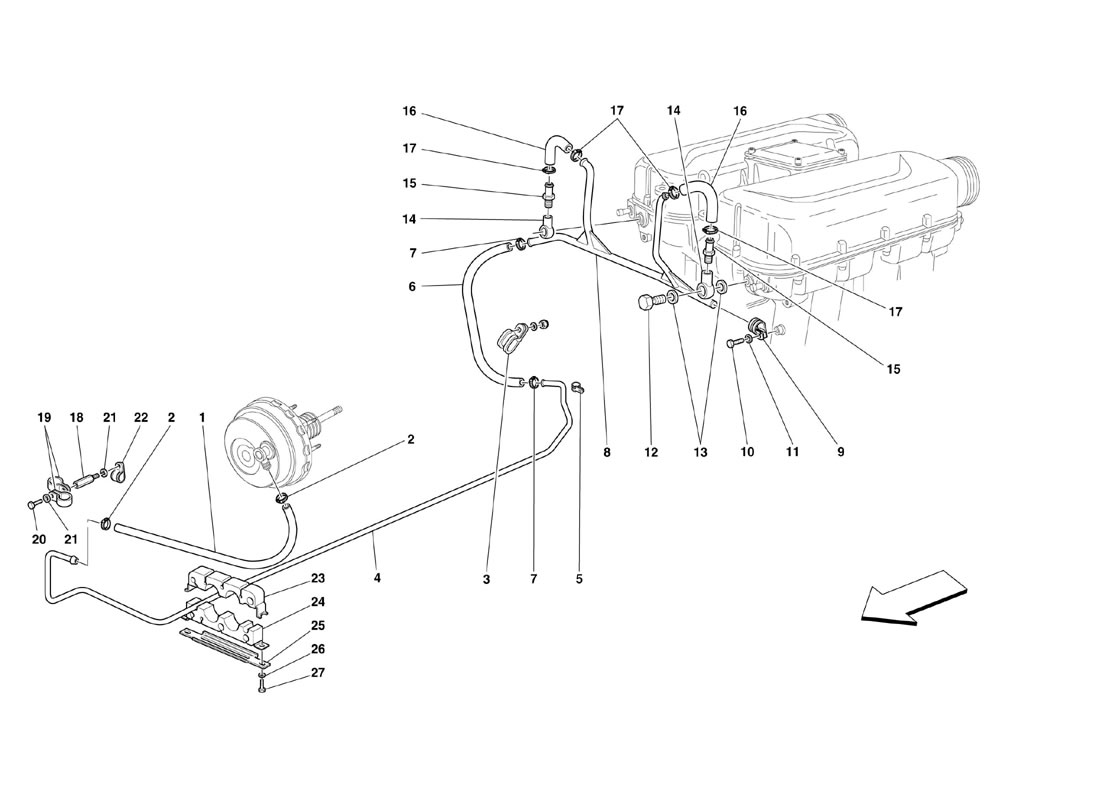 16
17
15
14
7
6
17
14
16
17
15
8
12
13
10
11
9
19
18
21
22
2
1
2
20
21
4
3
7
5
23
24
25
26
27