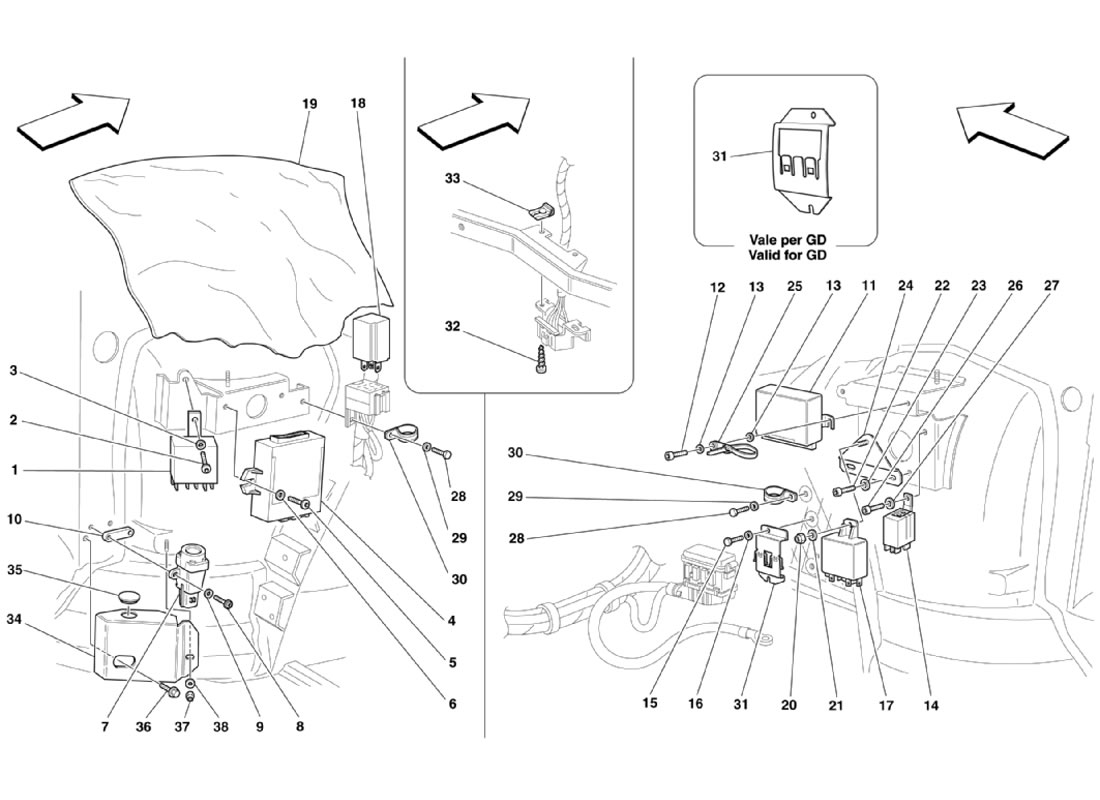 19
18
3
2
1
10
35
34
7
36
37
38
9
8
6
5
4
30
29
28
33
32
31
Vale per GD
Valid for GD
12
13
25
13
11
24
22
23
26
27
30
29
28
15
16
31
20
21
17
14