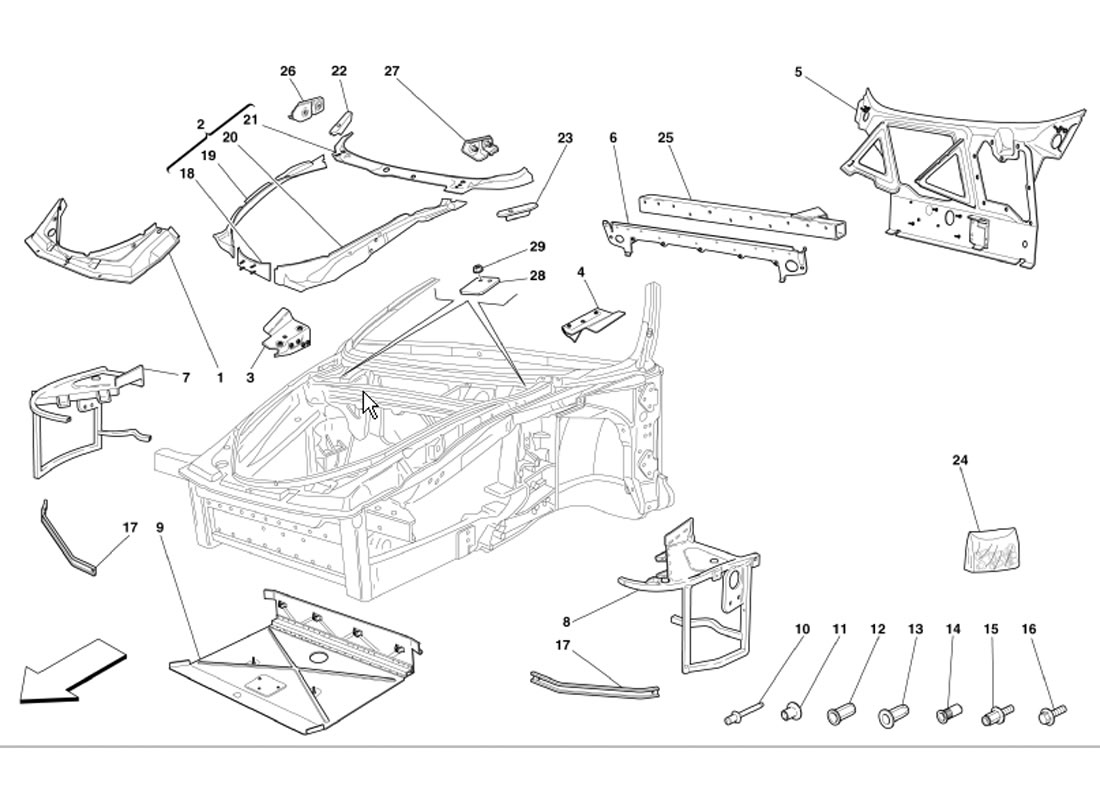 26
22
27
5
2
21
20
19
18
23
6
25
29
28
4
7
1
3
24
17
9
8
17
10
11
12
13
14
15
16