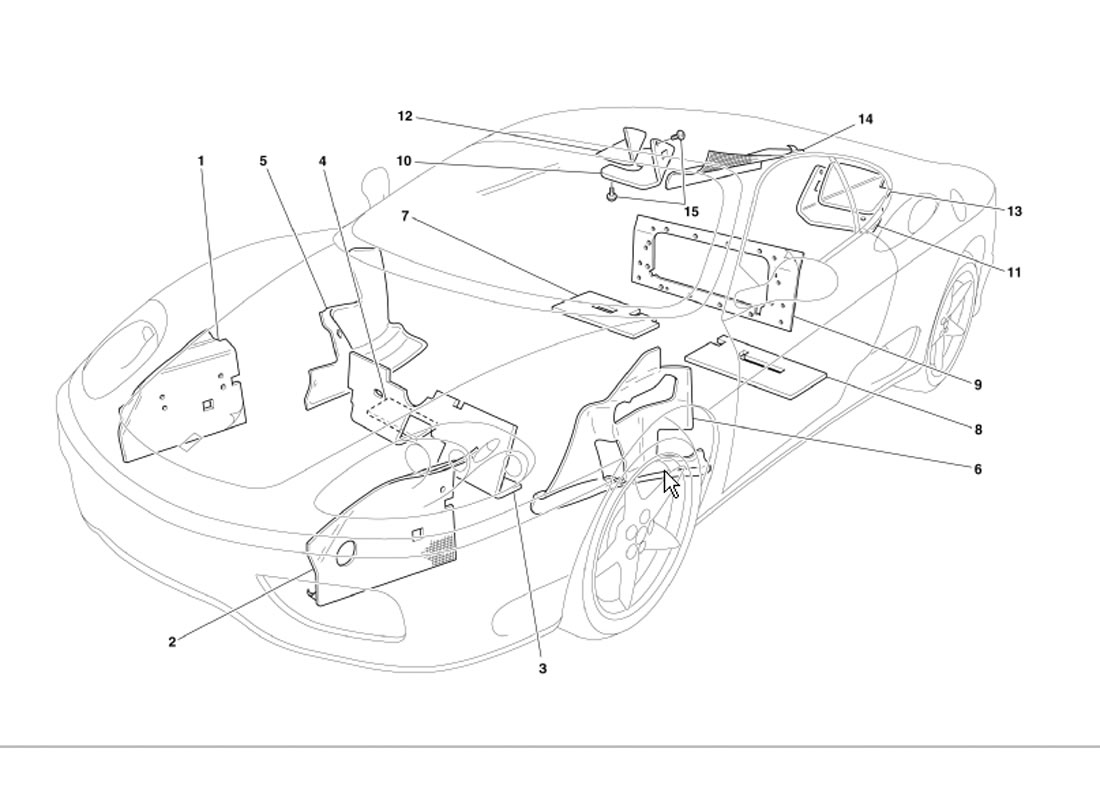 12
14
1
5
4
10
15
13
7
11
9
8
6
2
3