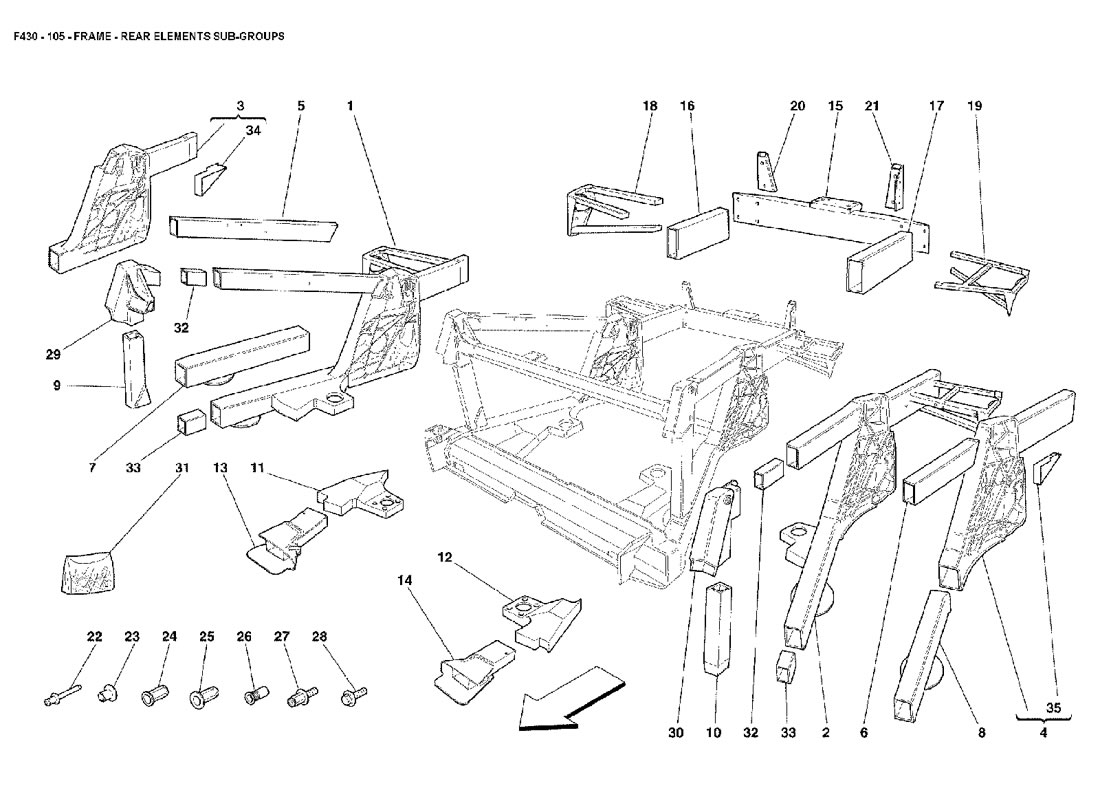 F430 - 105 - FRAME - REAR ELEMENTS SUB-GROUPS

3
34
5
1
18
16
20
15
21
17
19
32
29
9
7
33
31
13
11
12
14
22
23
24
25
26
27
28
30
10
32
33
2
6
8
35
4