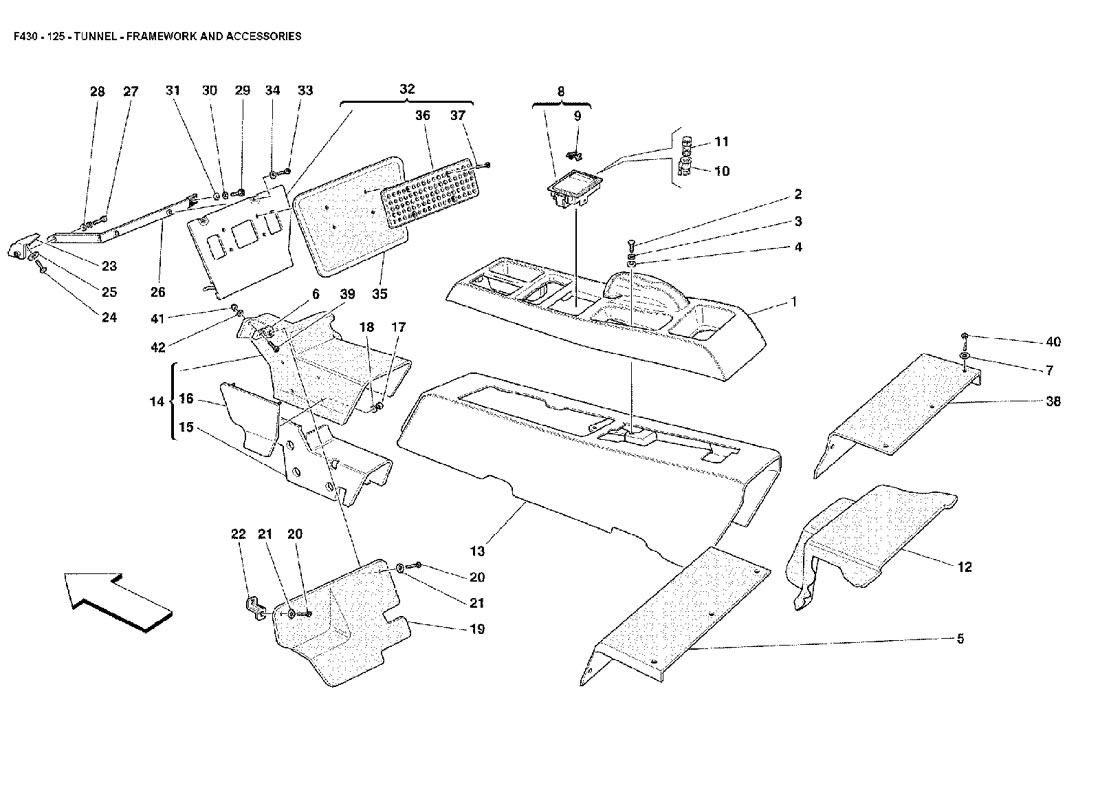 F430 - 125 - TUNNEL - FRAMEWORK AND ACCESSORIES

28 27 31 30 29 34 33 32 36 37 8 9 11 10 2 3 4 1 23 25 24 26 35 41 42 6 39 18 17 40 7 38 14 16 15 13 12 22 21 20 20 21 19 5