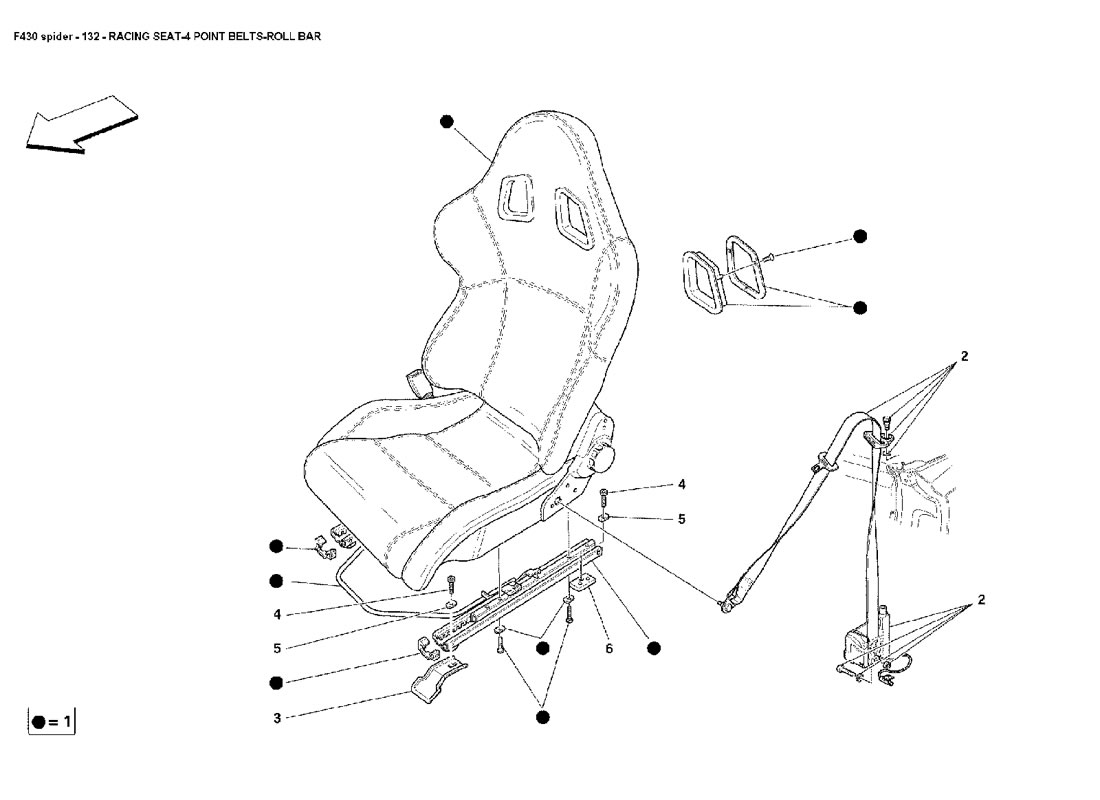 F430 spider - 132 - RACING SEAT-4 POINT BELTS-ROLL BAR

2

4

5

4

5

6

2

3

● = 1