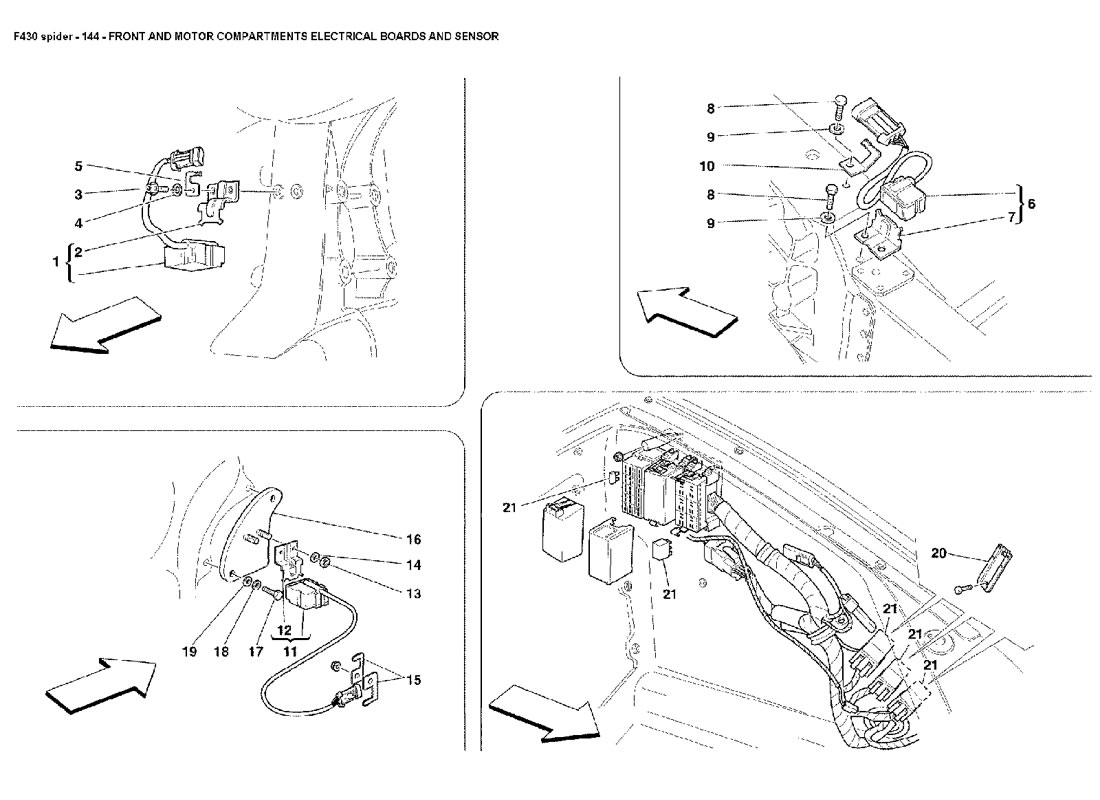 F430 spider - 144 - FRONT AND MOTOR COMPARTMENTS ELECTRICAL BOARDS AND SENSOR

5
3
4
2
1

8
9
10
8
9
6
7

16
14
13
19
18
17
12
11
15

21
21
20
21
21
21